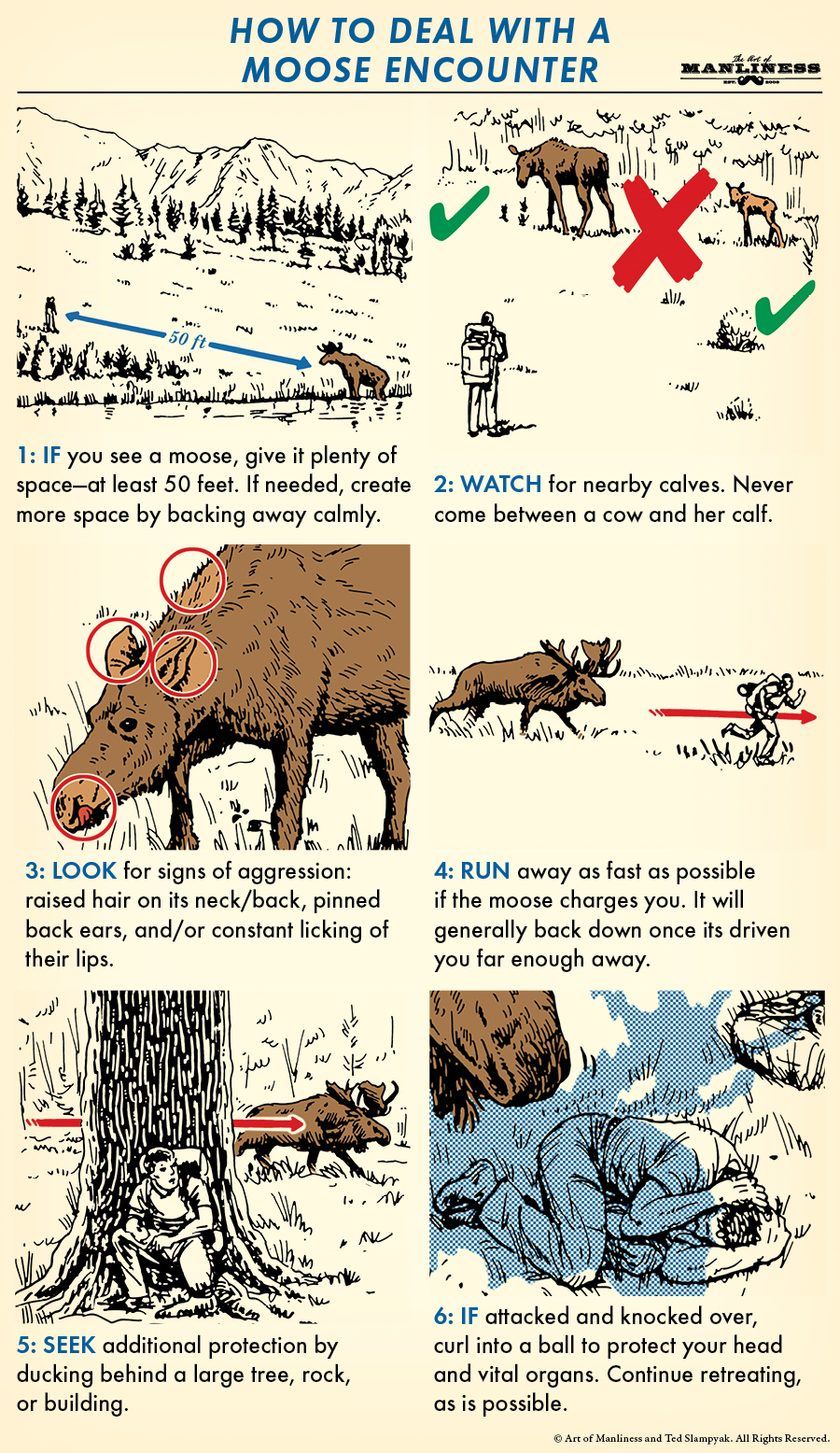 HOW TO DEAL WITH A MOOSE ENCOUNTER

The Art of MANLINESS EST. 2008

50 ft

1: IF you see a moose, give it plenty of space—at least 50 feet. If needed, create more space by backing away calmly.

2: WATCH for nearby calves. Never come between a cow and her calf.

3: LOOK for signs of aggression: raised hair on its neck/back, pinned back ears, and/or constant licking of their lips.

4: RUN away as fast as possible if the moose charges you. It will generally back down once its driven you far enough away.

5: SEEK additional protection by ducking behind a large tree, rock, or building.

6: IF attacked and knocked over, curl into a ball to protect your head and vital organs. Continue retreating, as is possible.

© Art of Manliness and Ted Slampyak. All Rights Reserved.